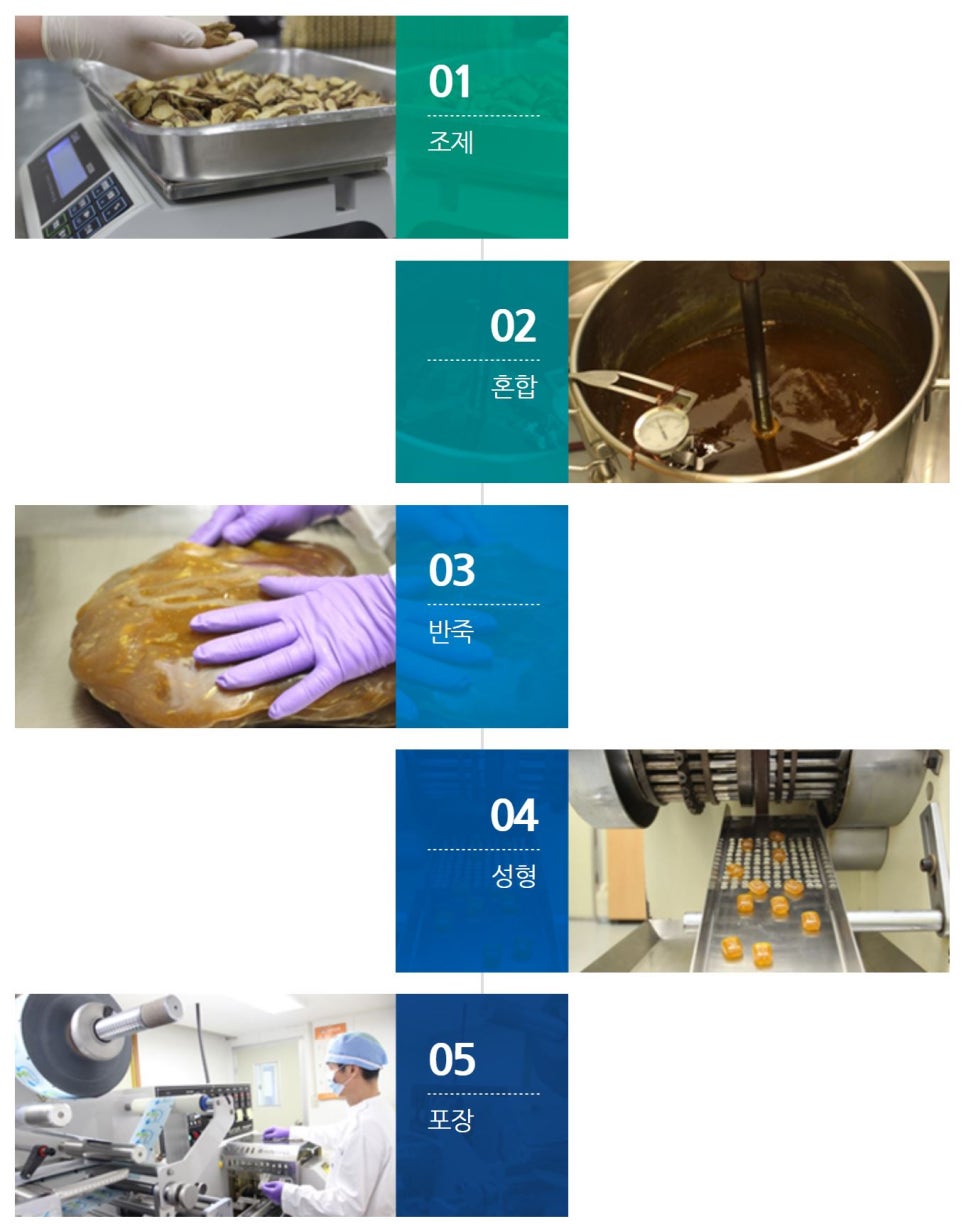 01
조제

02
혼합

03
반죽

04
성형

05
포장